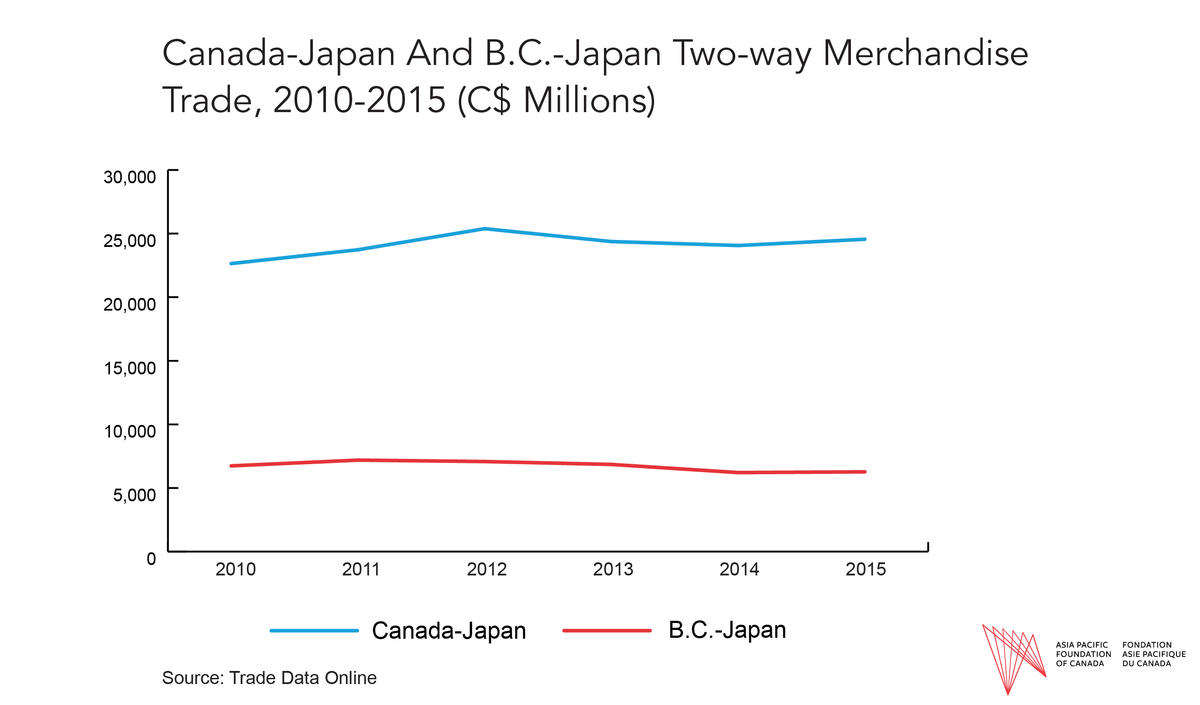 Canada-Japan And B.C.-Japan Two-way Merchandise Trade, 2010-2015 (C$ Millions)

30,000
25,000
20,000
15,000
10,000
5,000
0

2010
2011
2012
2013
2014
2015

Canada-Japan
B.C.-Japan

Source: Trade Data Online

ASIA PACIFIC FOUNDATION OF CANADA
FONDATION ASIE PACIFIQUE DU CANADA