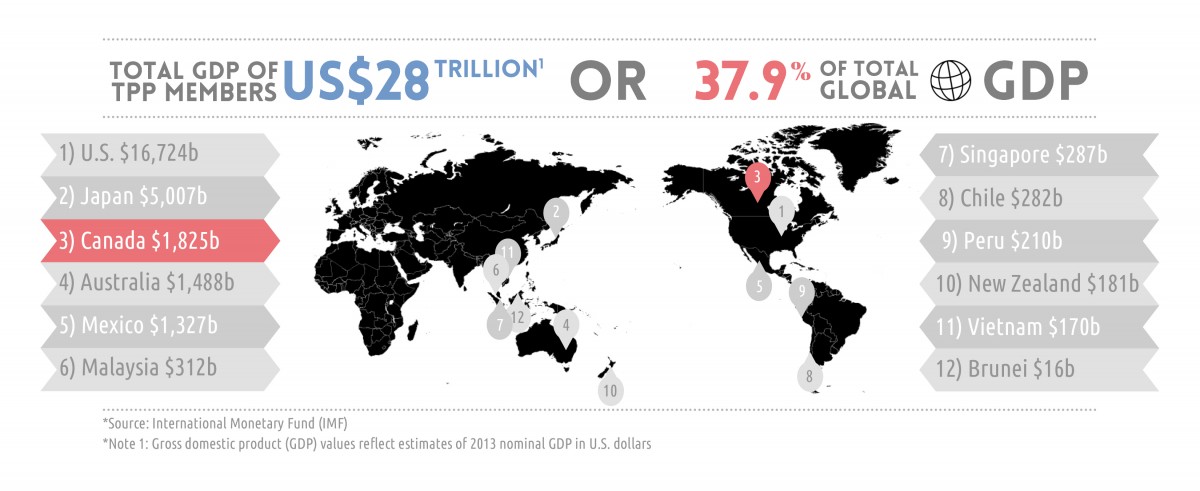 TOTAL GDP OF TPP MEMBERS US$28 TRILLION$^1$ OR 37.9% OF TOTAL GLOBAL GDP

1) U.S. $16,724b
2) Japan $5,007b
3) Canada $1,825b
4) Australia $1,488b
5) Mexico $1,327b
6) Malaysia $312b

2
11
6
7
12
4
10
3
1
5
9
8

7) Singapore $287b
8) Chile $282b
9) Peru $210b
10) New Zealand $181b
11) Vietnam $170b
12) Brunei $16b

*Source: International Monetary Fund (IMF)
*Note 1: Gross domestic product (GDP) values reflect estimates of 2013 nominal GDP in U.S. dollars